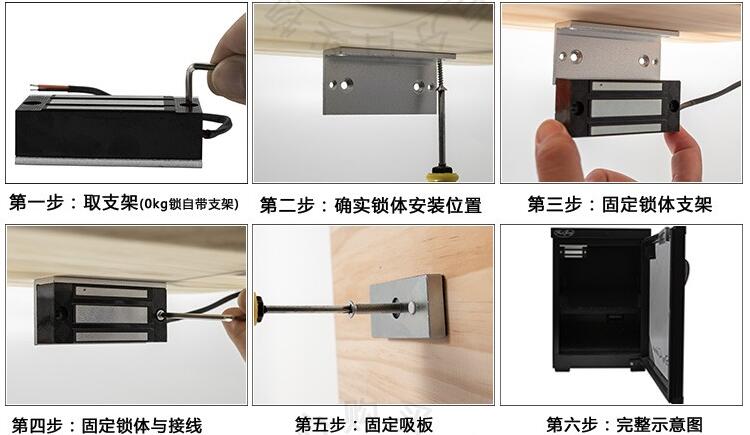 第一步：取支架(0kg锁自带支架)

第二步：确实锁体安装位置

第三步：固定锁体支架

第四步：固定锁体与接线

第五步：固定吸板

第六步：完整示意图